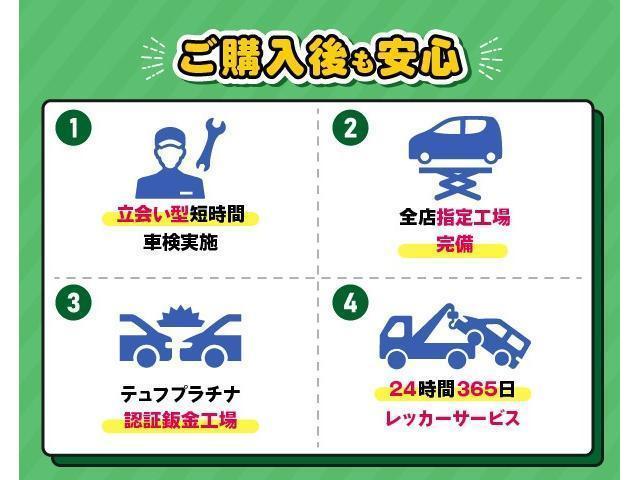 ご購入後も安心

1
立会い型短時間
車検実施

2
全店指定工場
完備

3
テュフプラチナ
認証鈑金工場

4
24時間365日
レッカーサービス